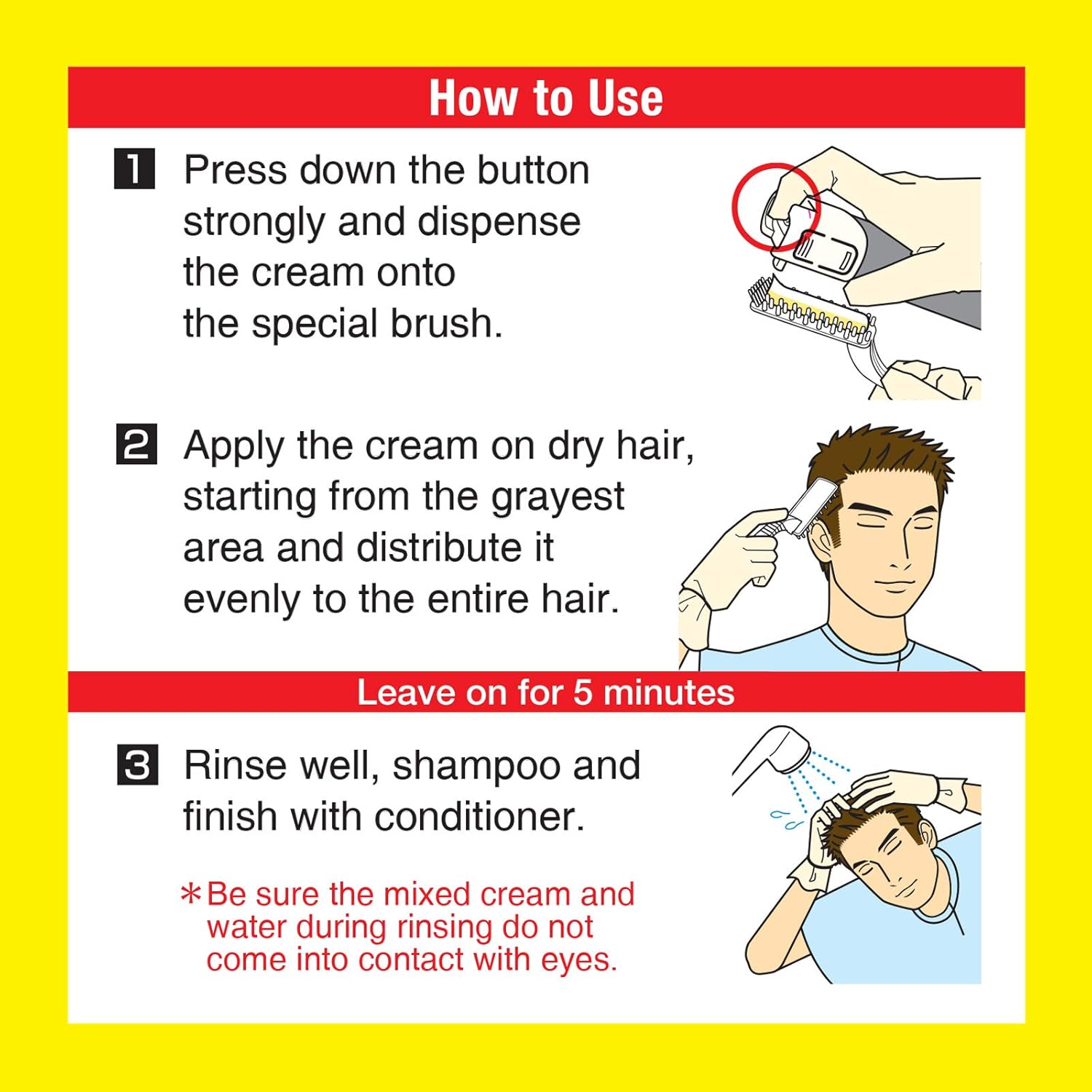 How to Use

1 Press down the button strongly and dispense the cream onto the special brush.

2 Apply the cream on dry hair, starting from the grayest area and distribute it evenly to the entire hair.

Leave on for 5 minutes

3 Rinse well, shampoo and finish with conditioner.

＊Be sure the mixed cream and water during rinsing do not come into contact with eyes.